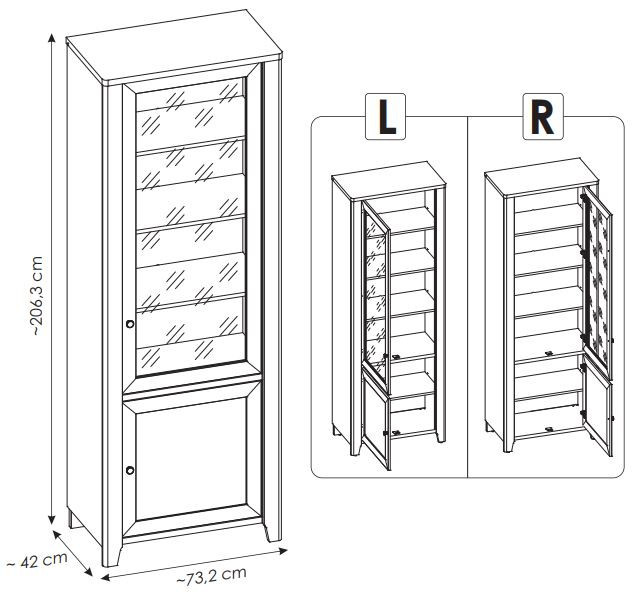 ~206,3 cm

~ 42 cm

~73,2 cm

L

R