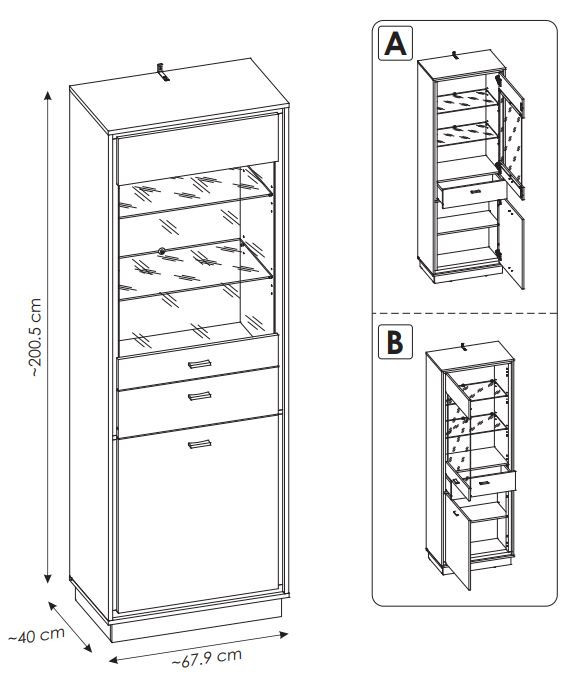 ~200.5 cm

~40 cm

~67.9 cm

A

B