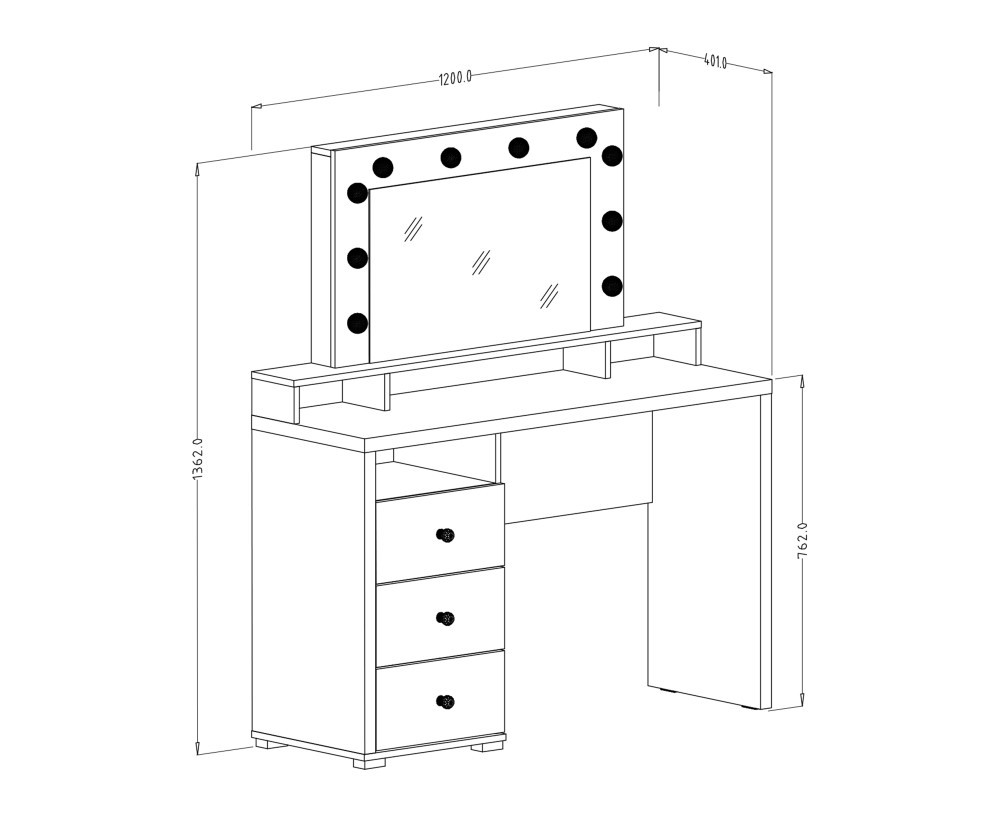 1200.0
401.0
1362.0
762.0