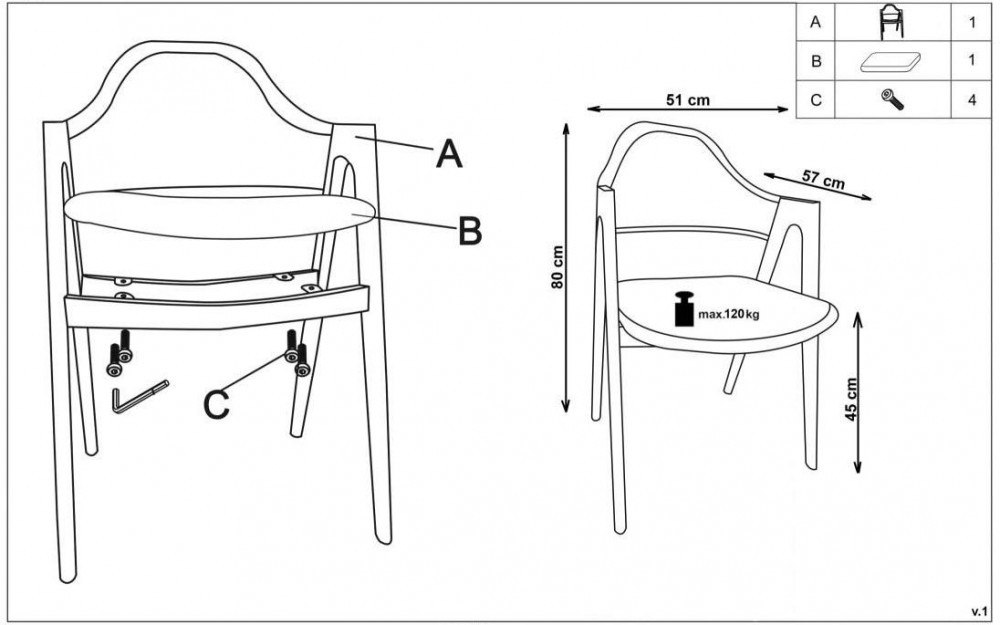 | A |  | 1 |
|---|---|---|
| B |  | 1 |
| C |  | 4 |

A

B

C

51 cm

57 cm

80 cm

max.120 kg

45 cm

v.1